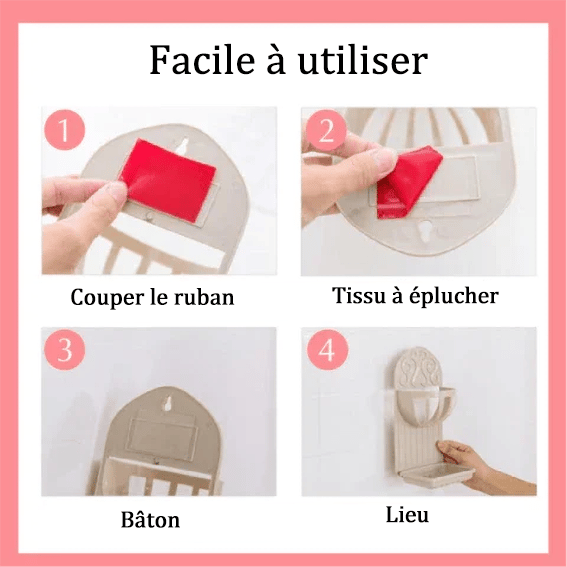 Facile à utiliser

1

Couper le ruban

2

Tissu à éplucher

3

Bâton

4

Lieu