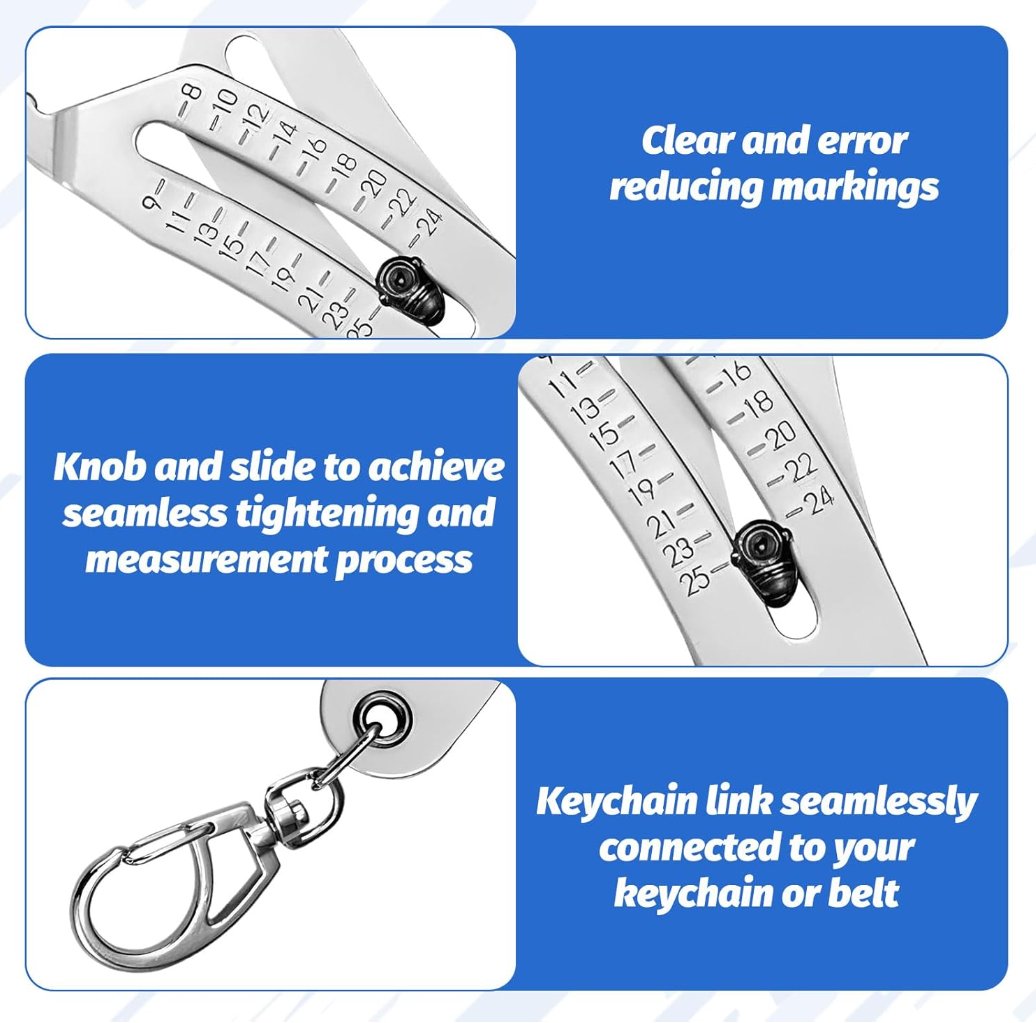 8
10
12
14
16
18
20
22
24
9
11
13
15
17
19
21
23
25

Clear and error reducing markings

Knob and slide to achieve seamless tightening and measurement process

11
13
15
17
19
21
23
25
16
18
20
22
24

Keychain link seamlessly connected to your keychain or belt