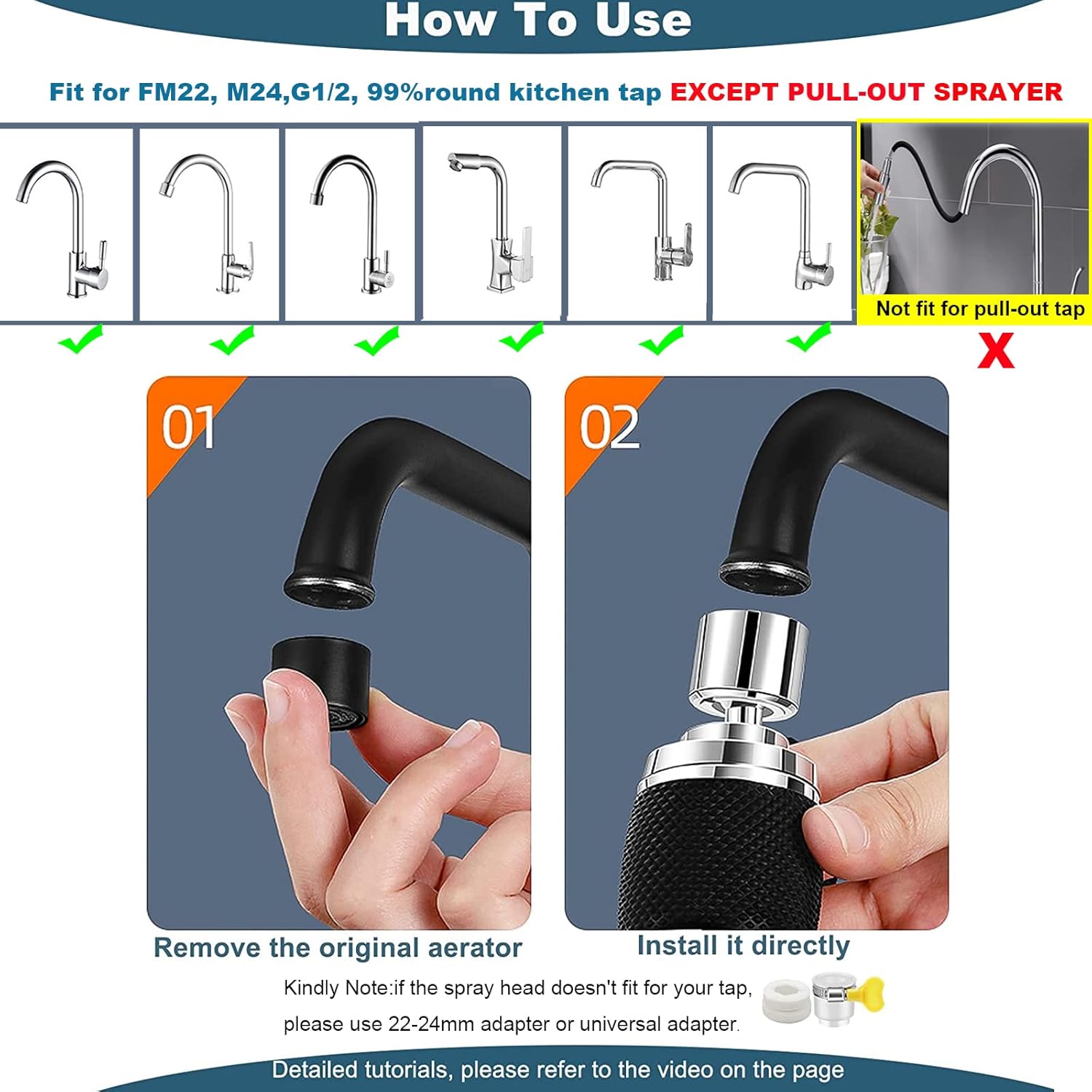 How To Use

Fit for FM22, M24,G1/2, 99%round kitchen tap EXCEPT PULL-OUT SPRAYER

Not fit for pull-out tap

X

01

02

Remove the original aerator

Install it directly

Kindly Note:if the spray head doesn't fit for your tap, please use 22-24mm adapter or universal adapter.

Detailed tutorials, please refer to the video on the page